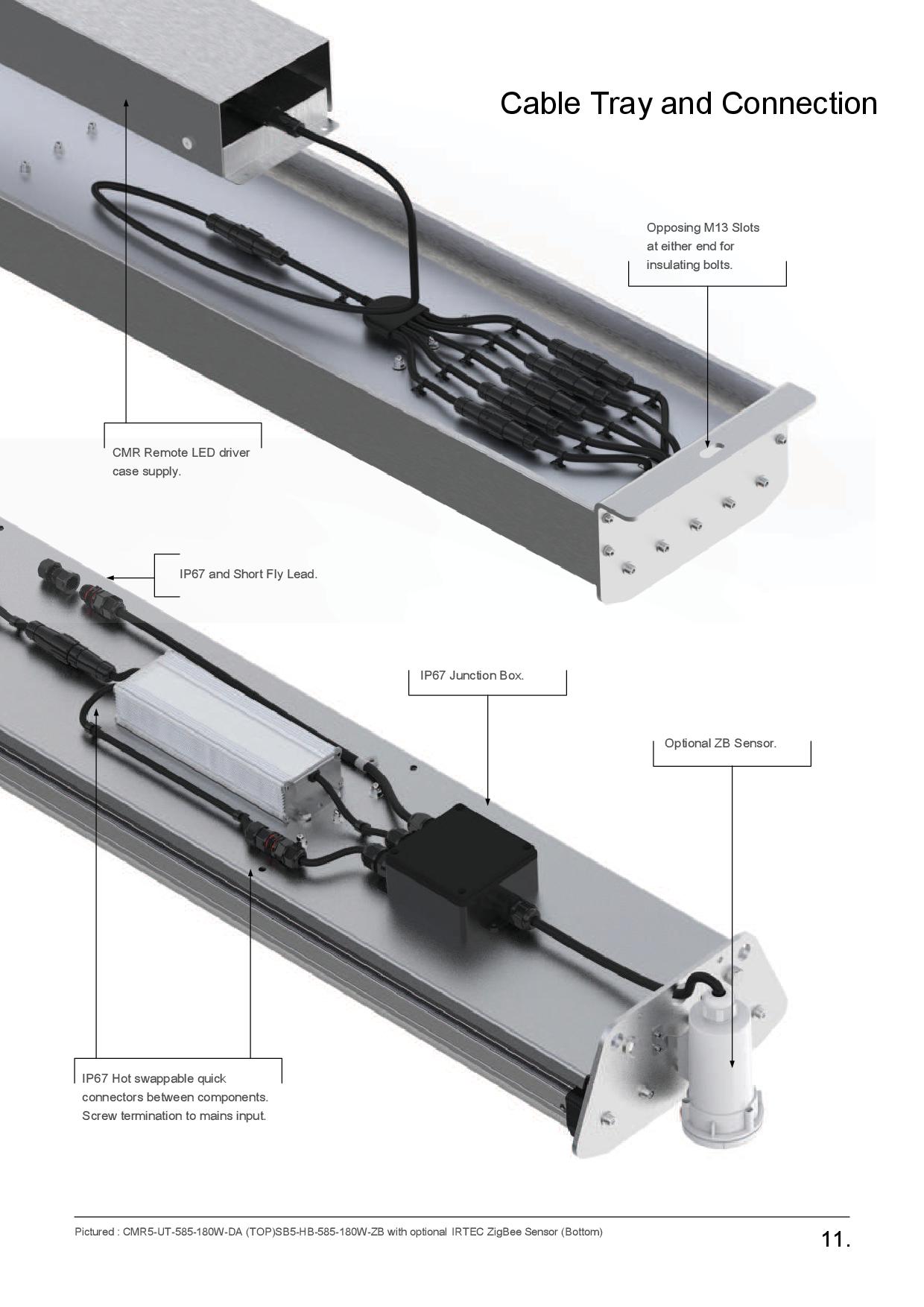 Cable Tray and Connection

Opposing M13 Slots at either end for insulating bolts.

CMR Remote LED driver case supply.

IP67 and Short Fly Lead.

IP67 Junction Box.

Optional ZB Sensor.

IP67 Hot swappable quick connectors between components. Screw termination to mains input.

Pictured : CMR5-UT-585-180W-DA (TOP)SB5-HB-585-180W-ZB with optional IRTEC ZigBee Sensor (Bottom)

11.